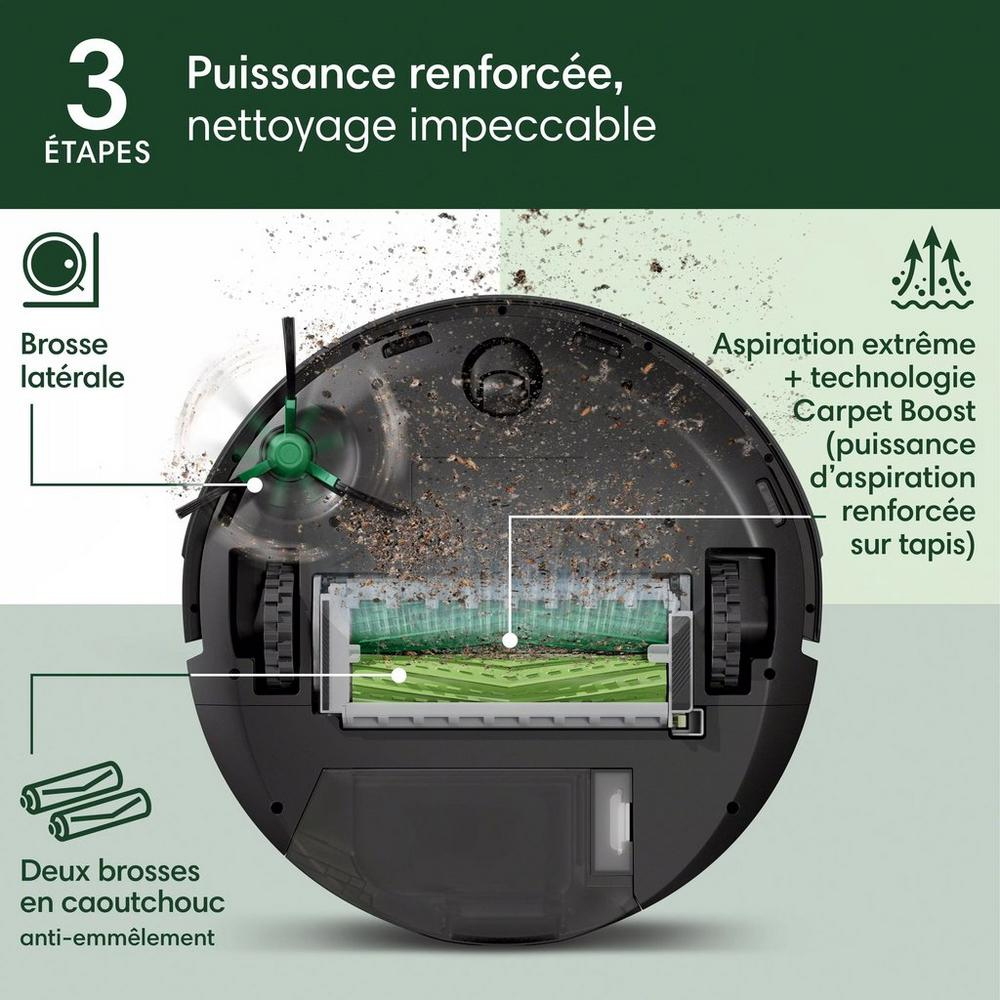 3
ÉTAPES

Puissance renforcée, nettoyage impeccable

Brosse latérale

Aspiration extrême + technologie Carpet Boost (puissance d'aspiration renforcée sur tapis)

Deux brosses en caoutchouc
anti-emmêlement